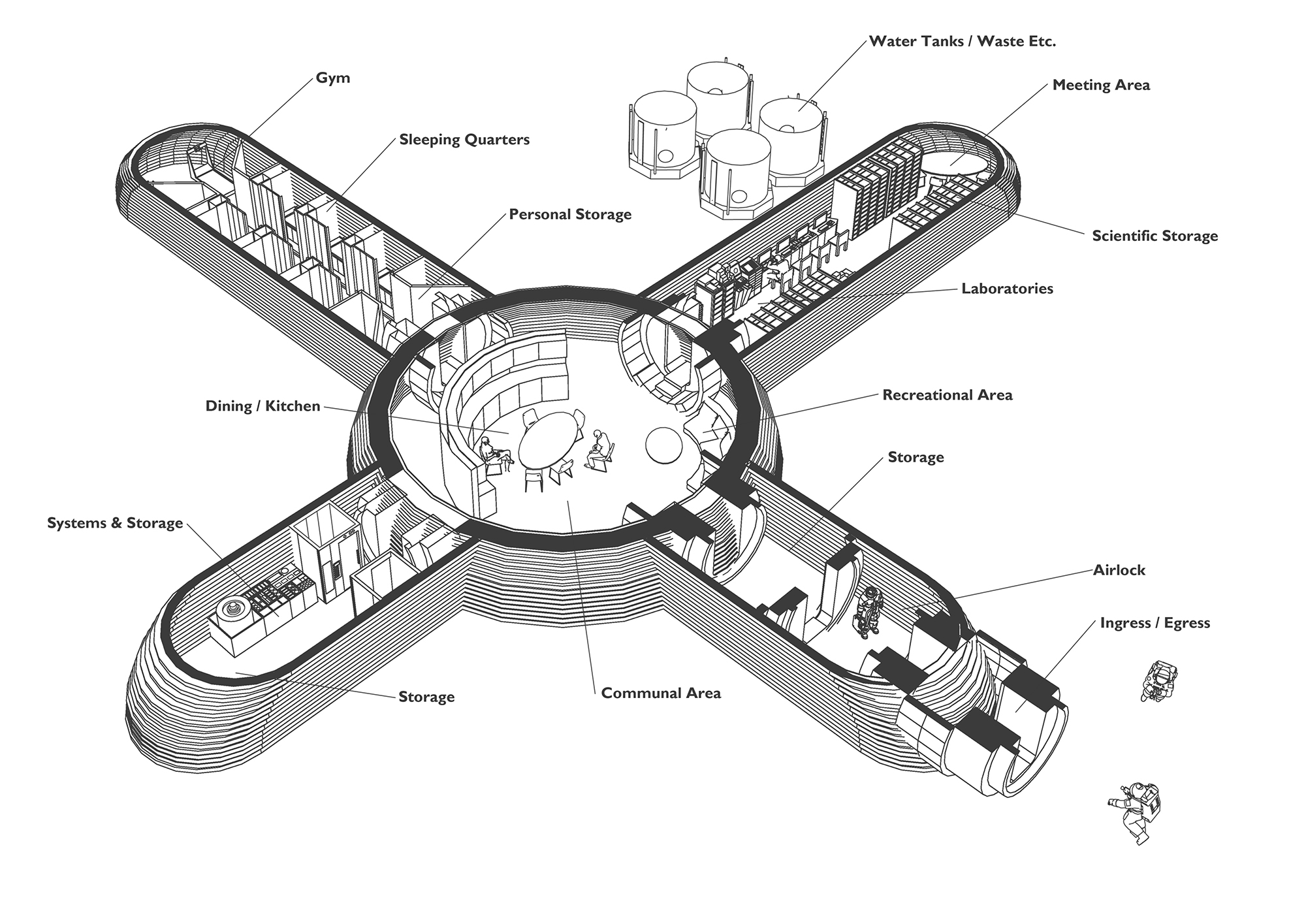 Water Tanks / Waste Etc.

Gym

Meeting Area

Sleeping Quarters

Personal Storage

Scientific Storage

Laboratories

Recreational Area

Dining / Kitchen

Storage

Systems & Storage

Airlock

Ingress / Egress

Storage

Communal Area